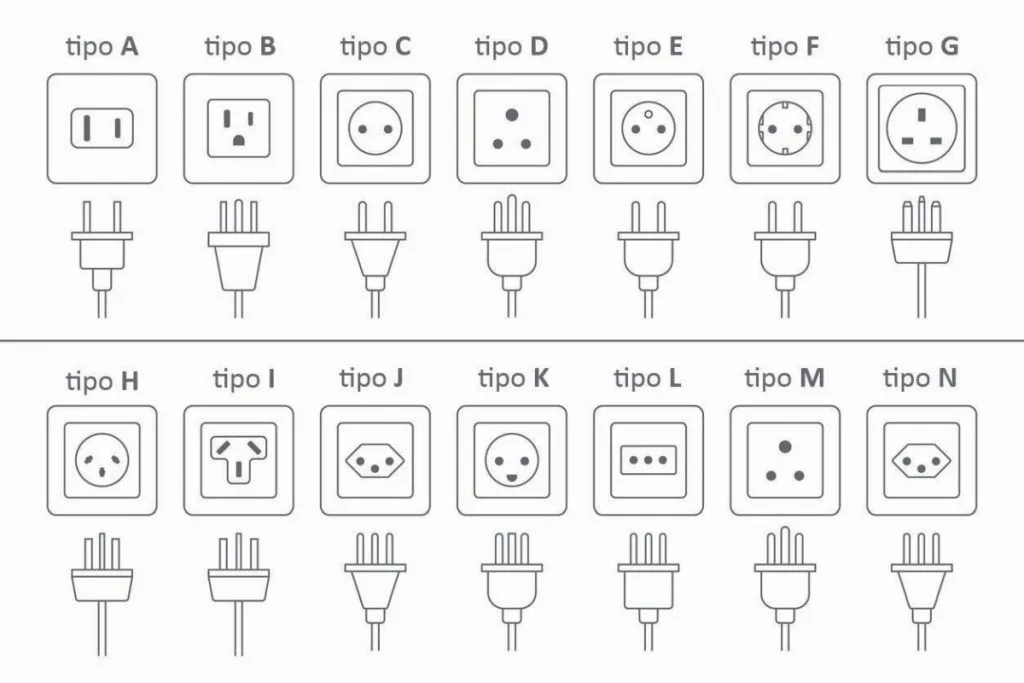 tipo A tipo B tipo C tipo D tipo E tipo F tipo G

tipo H tipo I tipo J tipo K tipo L tipo M tipo N